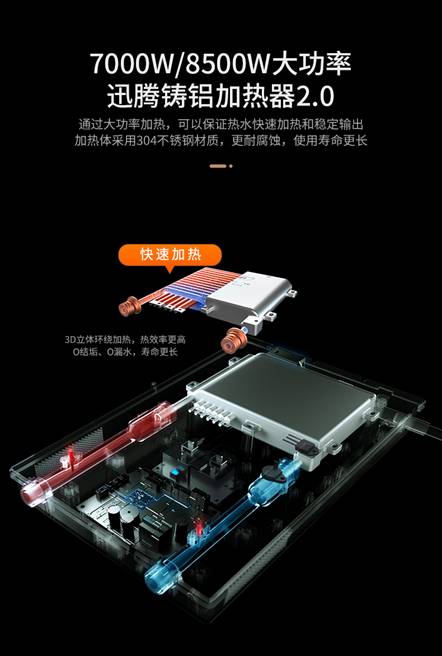 7000W/8500W大功率
迅腾铸铝加热器2.0

通过大功率加热，可以保证热水快速加热和稳定输出
加热体采用304不锈钢材质，更耐腐蚀，使用寿命更长

快速加热

3D立体环绕加热，热效率更高
0结垢、0漏水，寿命更长